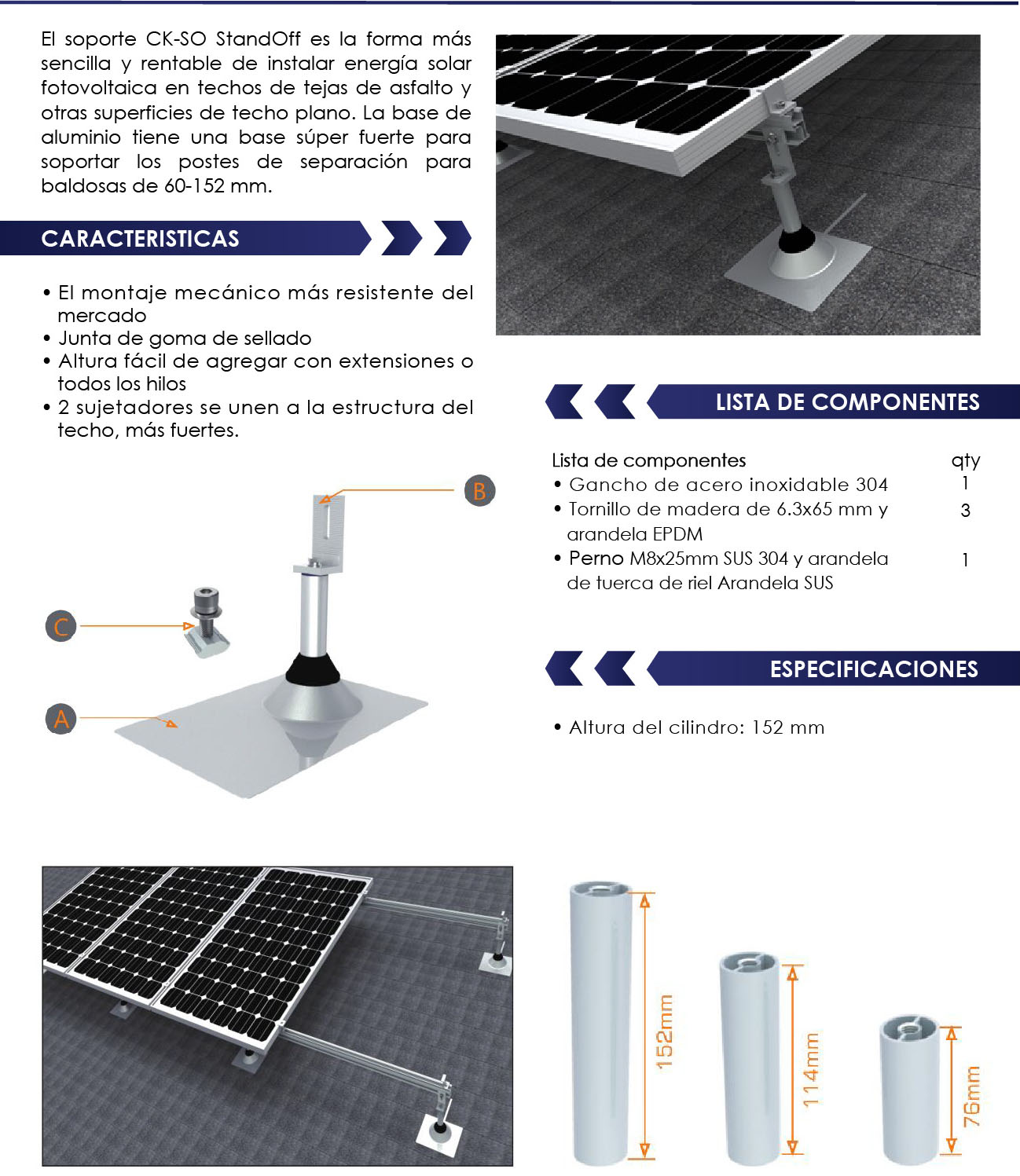 El soporte CK-SO StandOff es la forma más sencilla y rentable de instalar energía solar fotovoltaica en techos de tejas de asfalto y otras superficies de techo plano. La base de aluminio tiene una base súper fuerte para soportar los postes de separación para baldosas de 60-152 mm.

CARACTERISTICAS

• El montaje mecánico más resistente del mercado
• Junta de goma de sellado
• Altura fácil de agregar con extensiones o todos los hilos
• 2 sujetadores se unen a la estructura del techo, más fuertes.

B

C

A

LISTA DE COMPONENTES

| Lista de componentes | qty |
|---|---|
| • Gancho de acero inoxidable 304 | 1 |
| • Tornillo de madera de 6.3x65 mm y arandela EPDM | 3 |
| • Perno M8x25mm SUS 304 y arandela de tuerca de riel Arandela SUS | 1 |

ESPECIFICACIONES

• Altura del cilindro: 152 mm

152mm

114mm

76mm